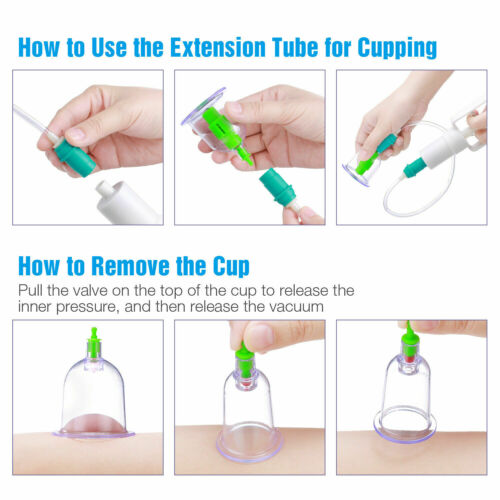 How to Use the Extension Tube for Cupping

How to Remove the Cup

Pull the valve on the top of the cup to release the inner pressure, and then release the vacuum